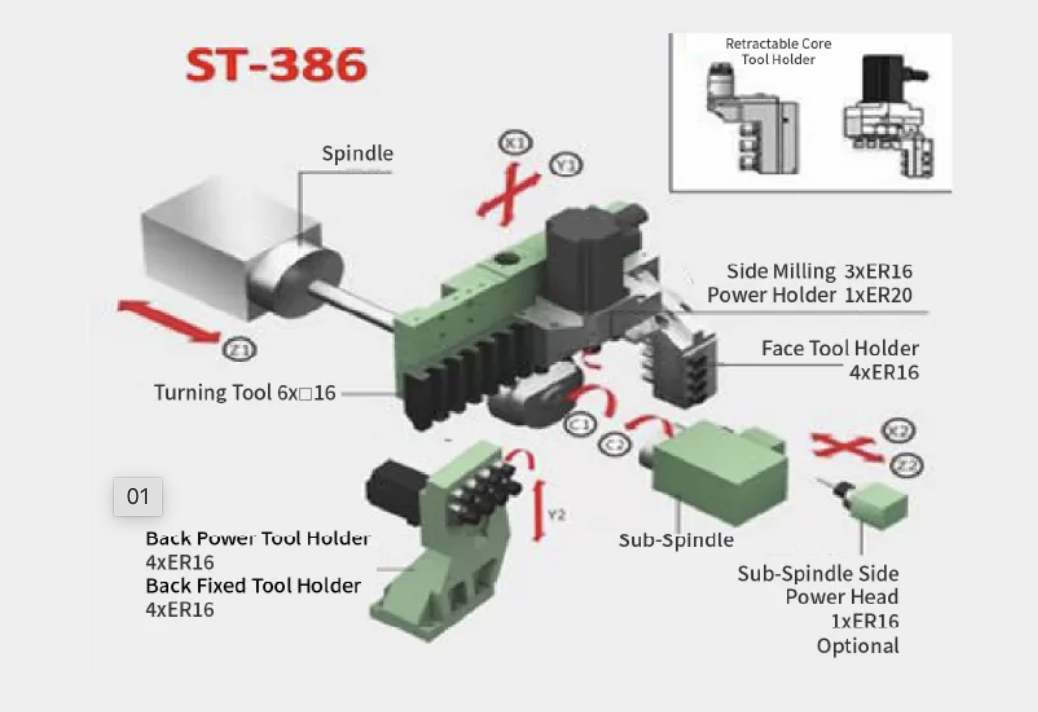 ST-386

Retractable Core Tool Holder

Spindle

X1

Y1

Side Milling 3xER16
Power Holder 1xER20

Z1

Face Tool Holder
4xER16

Turning Tool 6x□16

C1

C2

X2

Z2

01

Y2

Back Power Tool Holder
4xER16
Back Fixed Tool Holder
4xER16

Sub-Spindle

Sub-Spindle Side
Power Head
1xER16
Optional